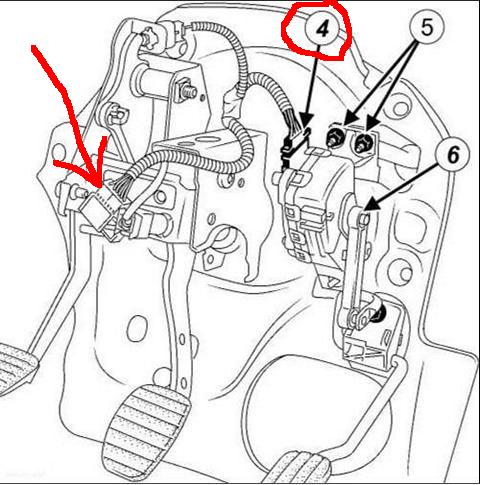 4
5
6