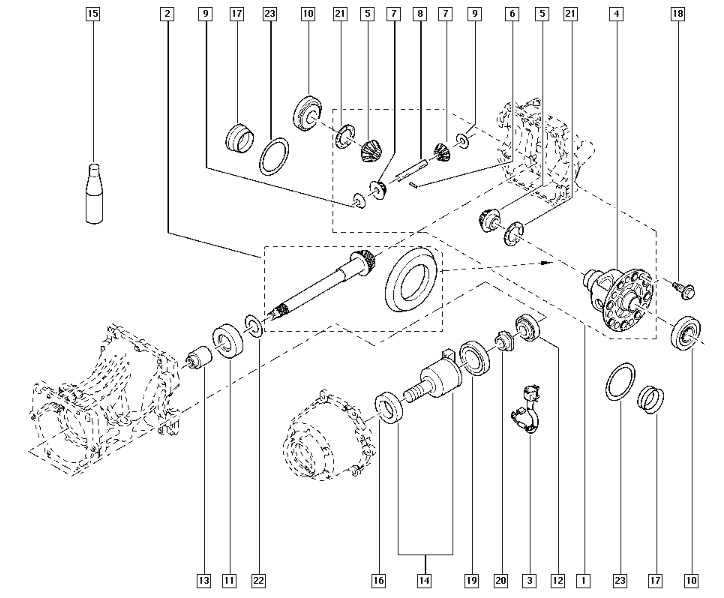 15 2 9 17 23 10 21 5 7 8 7 9 6 5 21 4 18

13 11 22 16 14 19 20 3 12 1 23 17 10