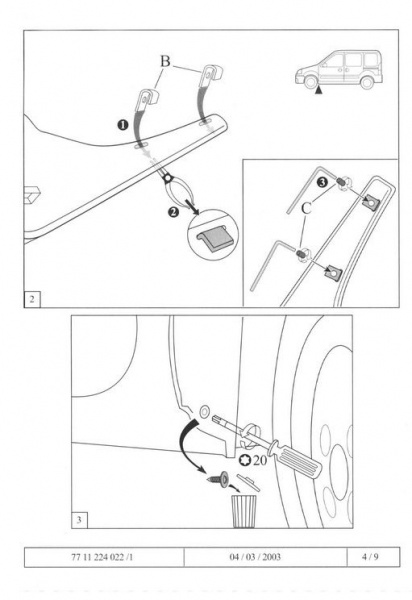 B

1

2

3

C

2

20

3

| 77 11 224 022 /1 | 04 / 03 / 2003 | 4 / 9 |
|---|---|---|